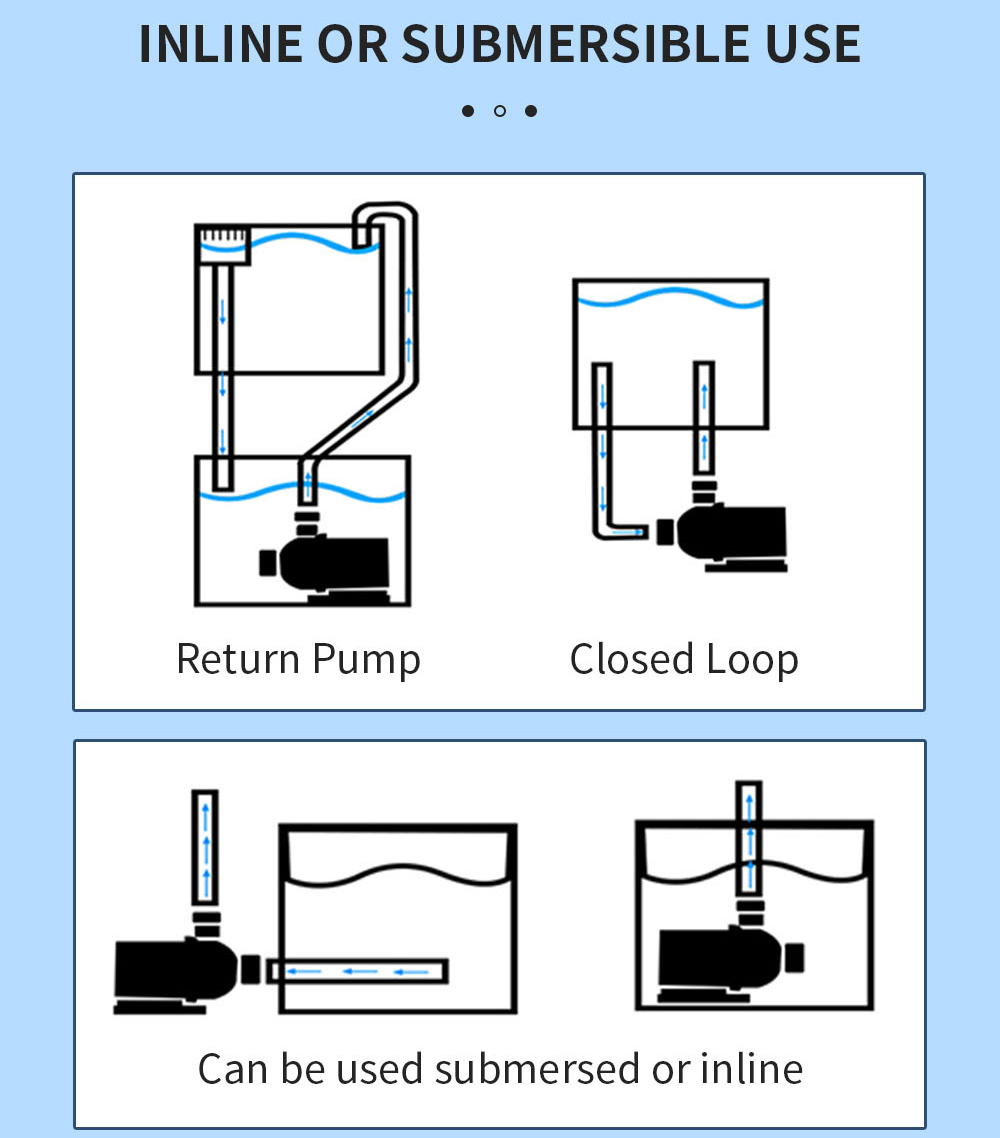 INLINE OR SUBMERSIBLE USE

Return Pump

Closed Loop

Can be used submersed or inline